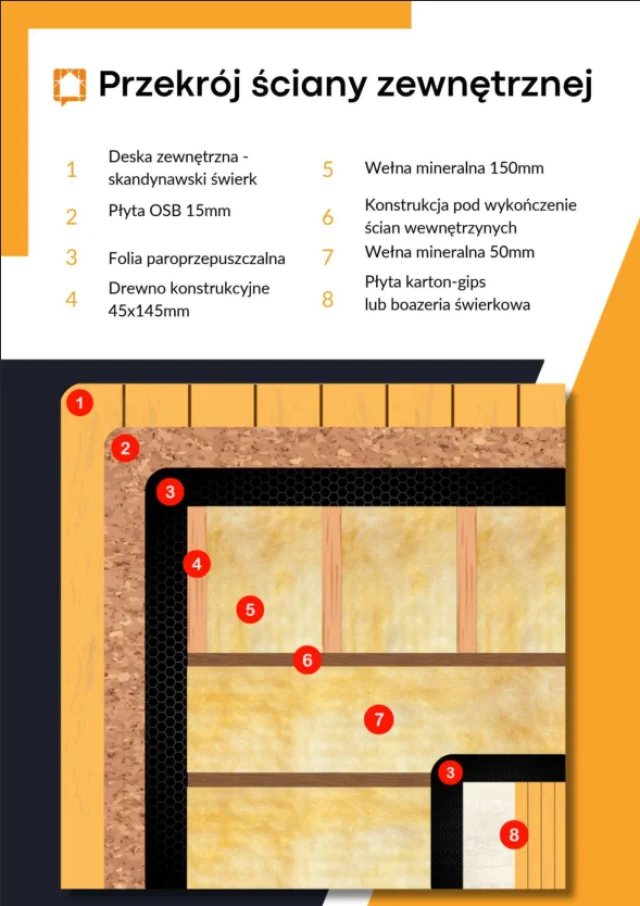 Przekrój ściany zewnętrznej

1 Deska zewnętrzna - skandynawski świerk

2 Płyta OSB 15mm

3 Folia paroprzepuszczalna

4 Drewno konstrukcyjne 45x145mm

5 Wełna mineralna 150mm

6 Konstrukcja pod wykończenie ścian wewnętrzynych

7 Wełna mineralna 50mm

8 Płyta karton-gips lub boazeria świerkowa

1
2
3
4
5
6
7
3
8